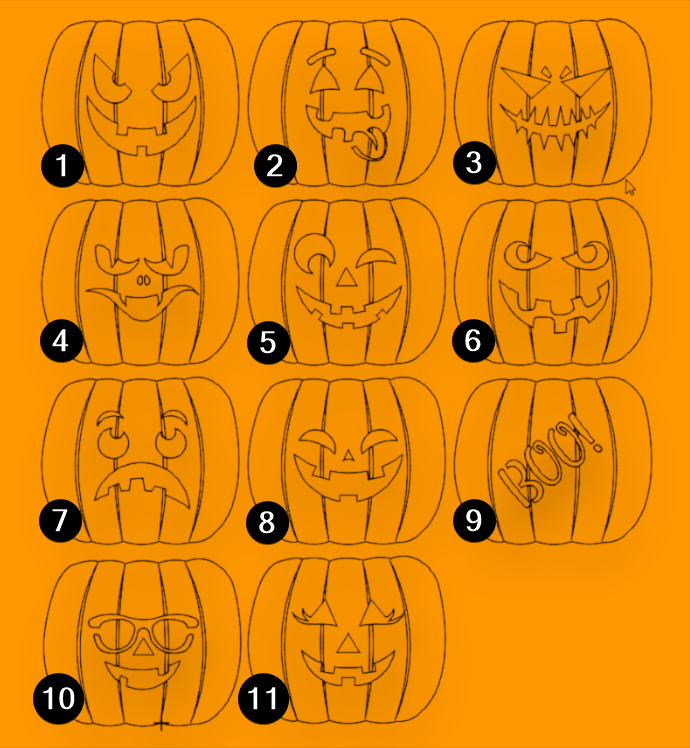 1
2
3
4
5
6
7
8
BOO!
9
10
11